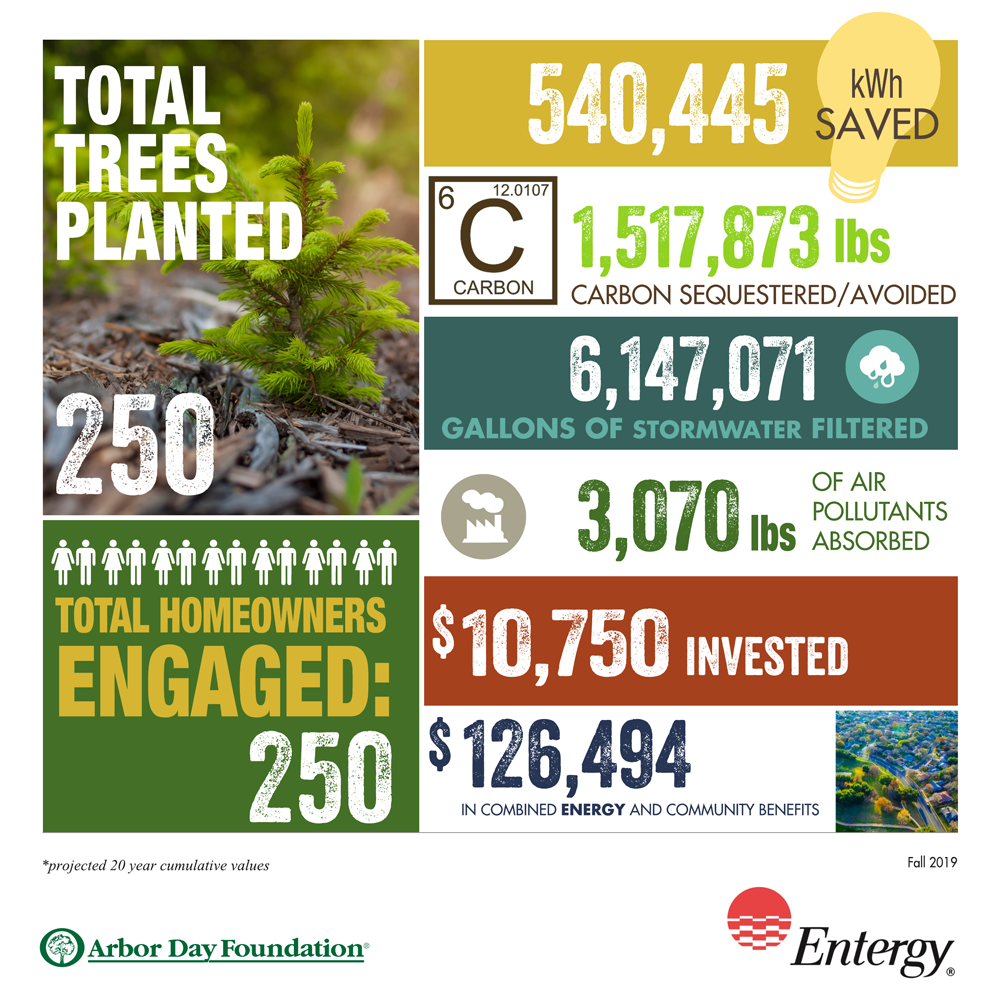 TOTAL TREES PLANTED

250

TOTAL HOMEOWNERS ENGAGED:

250

540,445 kWh SAVED

6 12.0107
C
CARBON

1,517,873 lbs
CARBON SEQUESTERED/AVOIDED

6,147,071
GALLONS OF STORMWATER FILTERED

3,070 lbs OF AIR POLLUTANTS ABSORBED

$10,750 INVESTED

$126,494
IN COMBINED ENERGY AND COMMUNITY BENEFITS

*projected 20 year cumulative values

Fall 2019

Arbor Day Foundation®

Entergy®