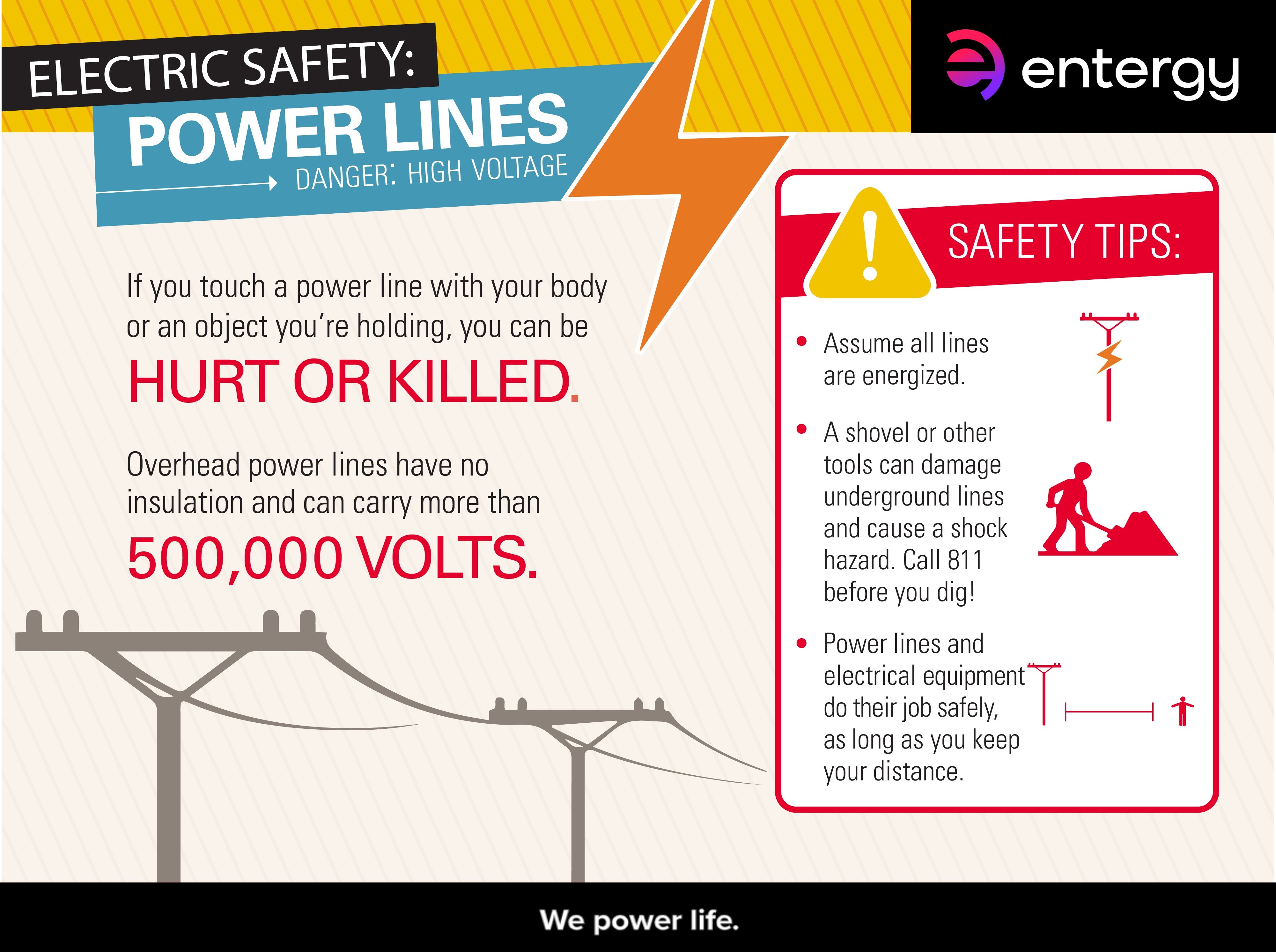 ELECTRIC SAFETY:
POWER LINES
DANGER: HIGH VOLTAGE

entergy

If you touch a power line with your body or an object you're holding, you can be
HURT OR KILLED.

Overhead power lines have no insulation and can carry more than
500,000 VOLTS.

SAFETY TIPS:

• Assume all lines are energized.

• A shovel or other tools can damage underground lines and cause a shock hazard. Call 811 before you dig!

• Power lines and electrical equipment do their job safely, as long as you keep your distance.

We power life.